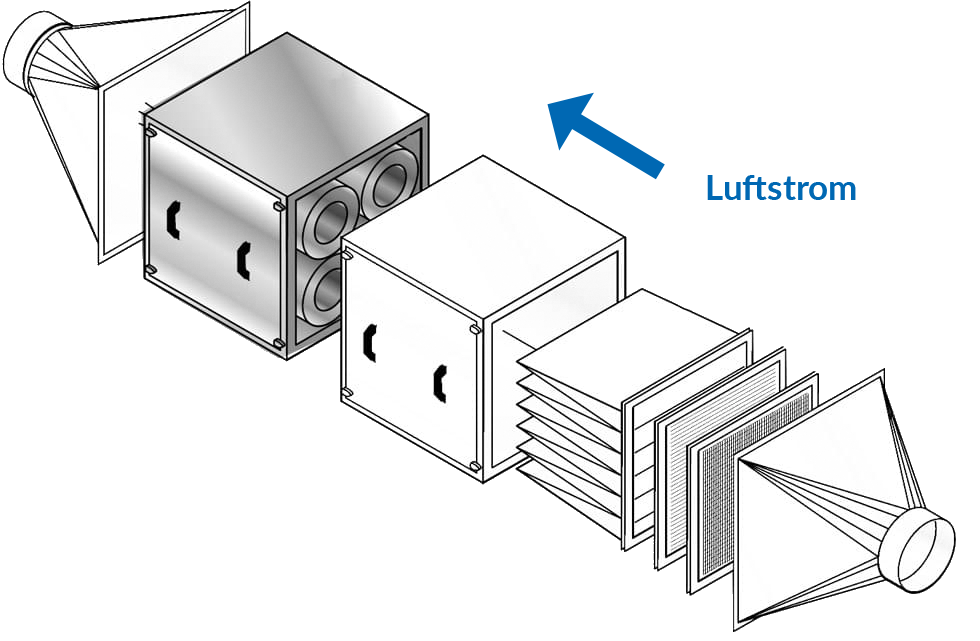 Luftstrom